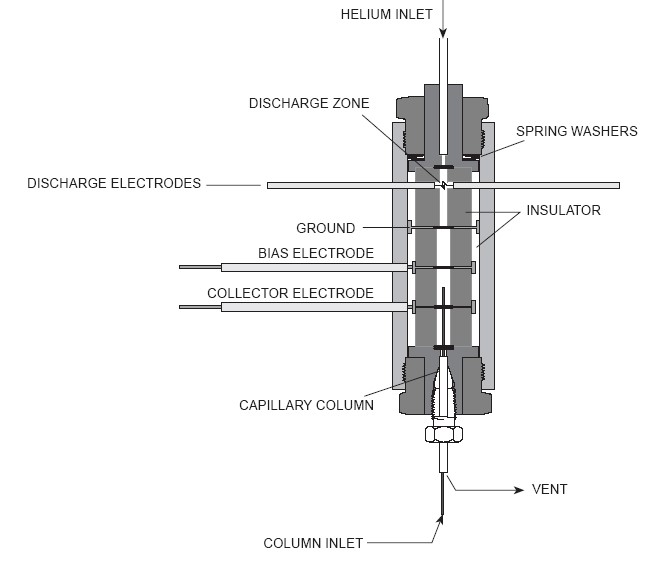 HELIUM INLET

DISCHARGE ZONE

SPRING WASHERS

DISCHARGE ELECTRODES

INSULATOR

GROUND

BIAS ELECTRODE

COLLECTOR ELECTRODE

CAPILLARY COLUMN

VENT

COLUMN INLET